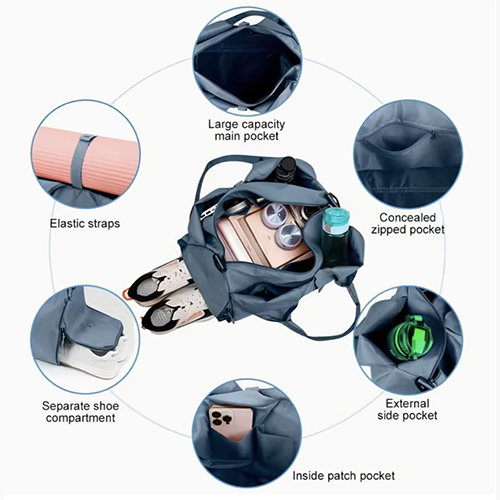 Large capacity main pocket

Elastic straps

Concealed zipped pocket

Separate shoe compartment

External side pocket

Inside patch pocket