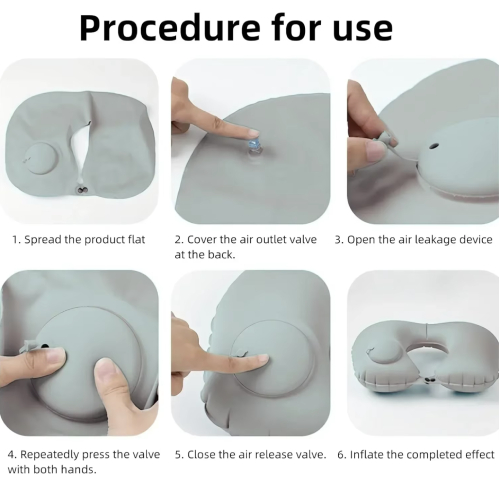 Procedure for use

1. Spread the product flat

2. Cover the air outlet valve at the back.

3. Open the air leakage device

4. Repeatedly press the valve with both hands.

5. Close the air release valve.

6. Inflate the completed effect